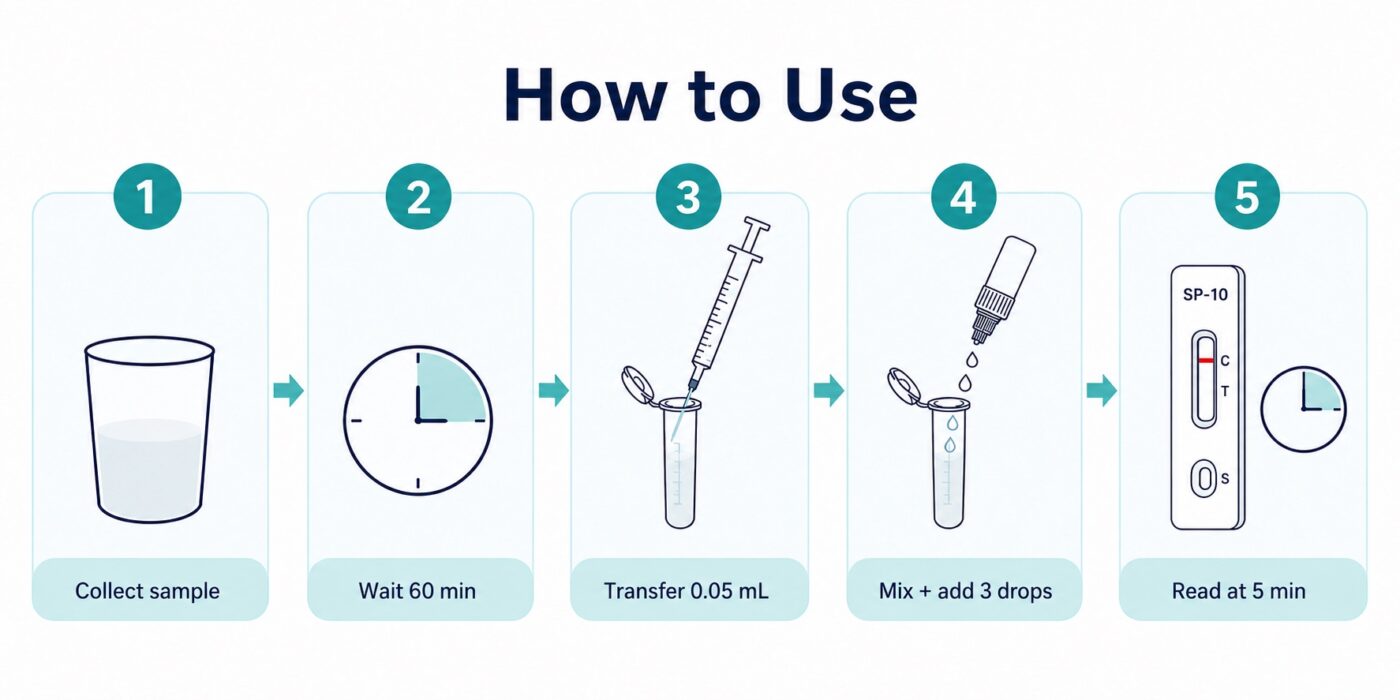 How to Use

1

Collect sample

2

Wait 60 min

3

Transfer 0.05 mL

4

Mix + add 3 drops

5

SP-10

C

T

S

Read at 5 min