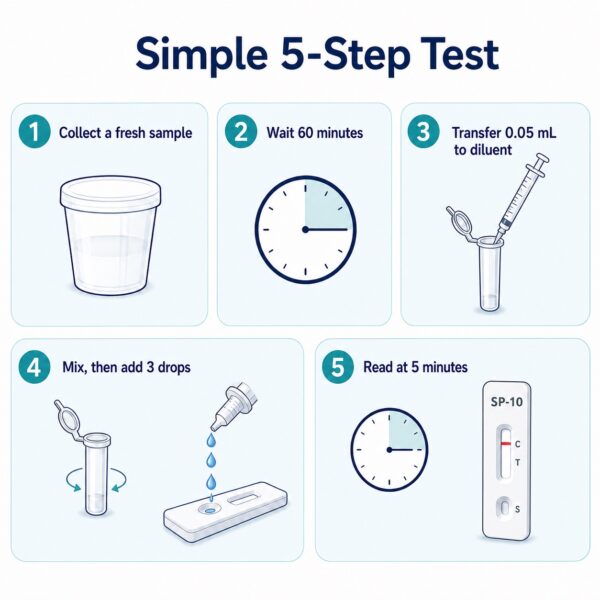 Simple 5-Step Test

1 Collect a fresh sample

2 Wait 60 minutes

3 Transfer 0.05 mL to diluent

4 Mix, then add 3 drops

5 Read at 5 minutes

SP-10

C

T

S